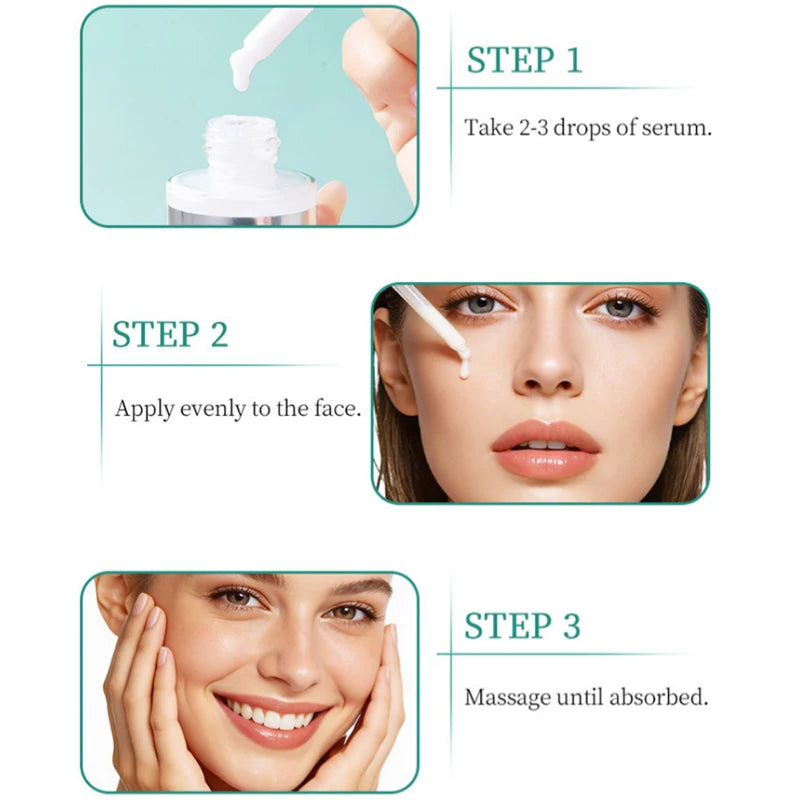 STEP 1

Take 2-3 drops of serum.

STEP 2

Apply evenly to the face.

STEP 3

Massage until absorbed.